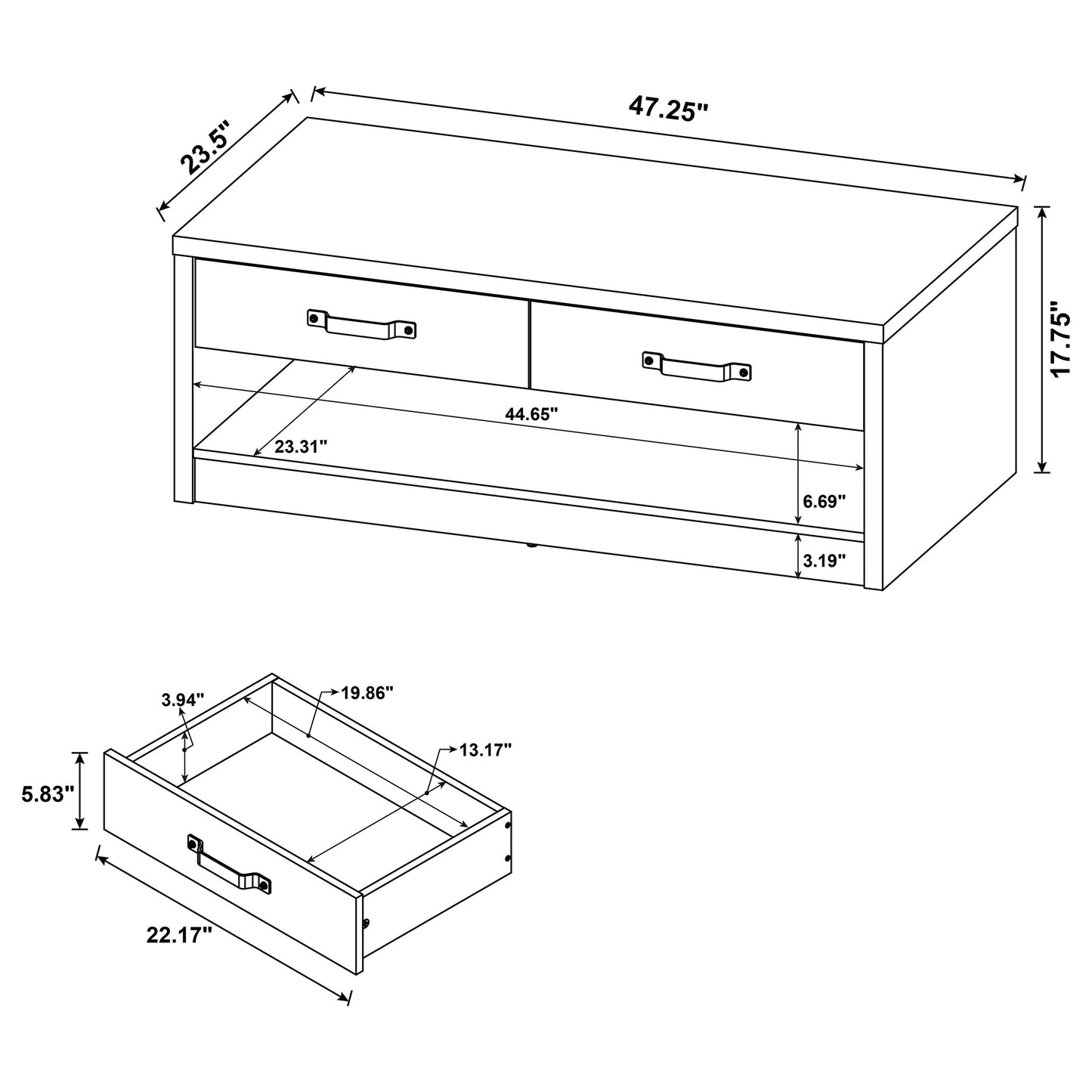 23.5"

47.25"

17.75"

44.65"

23.31"

6.69"

3.19"

3.94"

19.86"

13.17"

5.83"

22.17"