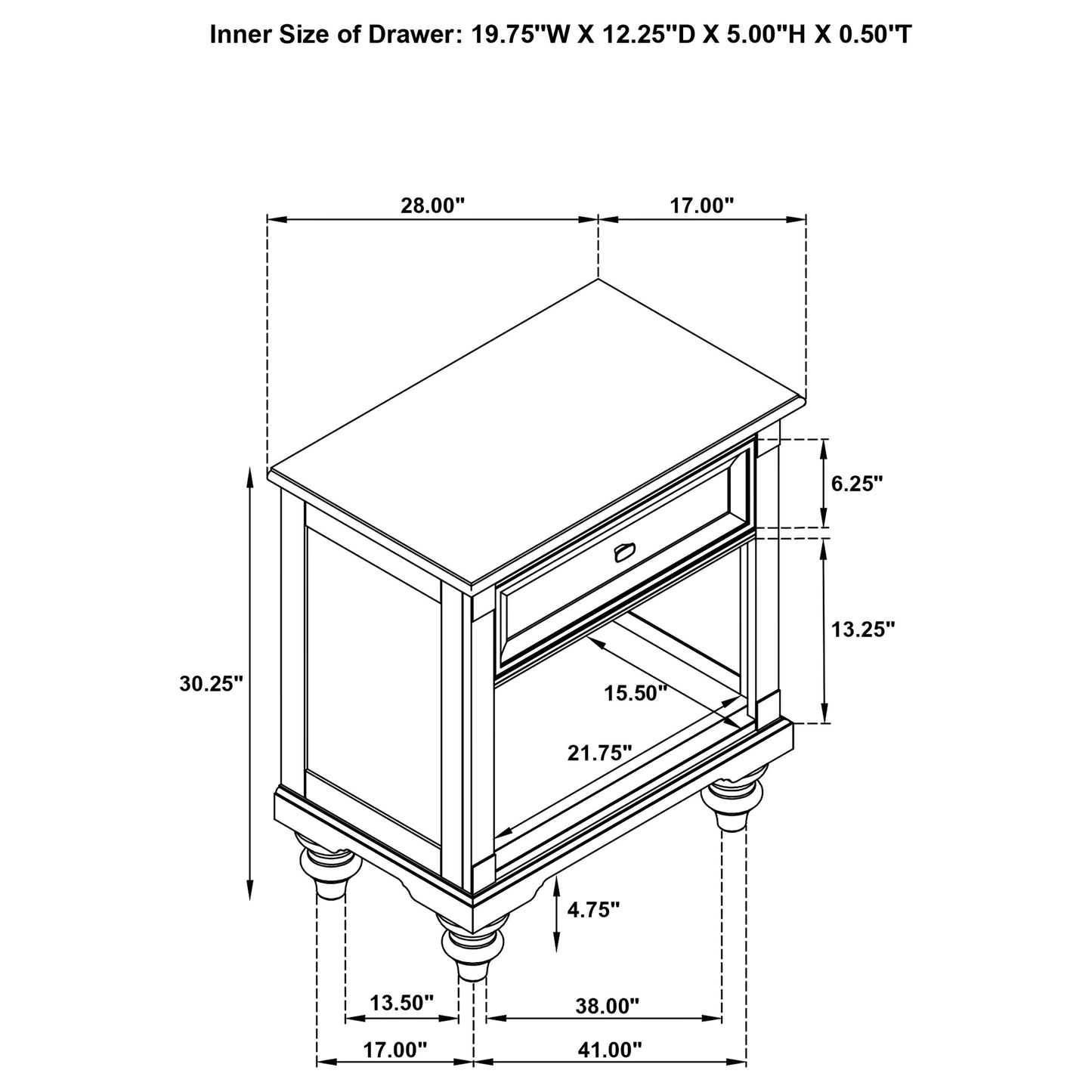 Inner Size of Drawer: 19.75"W X 12.25"D X 5.00"H X 0.50"T

28.00"
17.00"
6.25"
13.25"
30.25"
15.50"
21.75"
4.75"
13.50"
38.00"
17.00"
41.00"