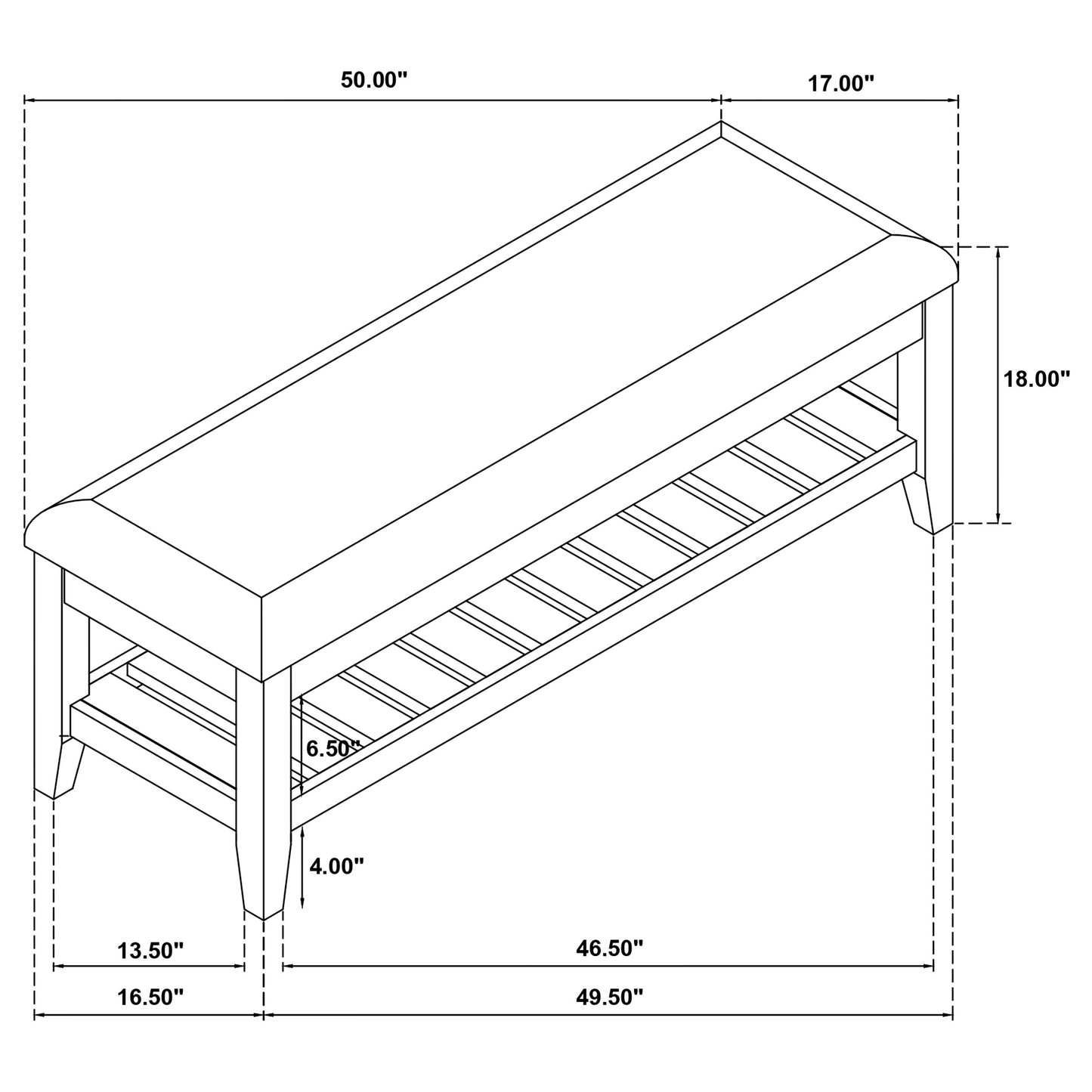 50.00"
17.00"
18.00"
6.50"
4.00"
13.50"
46.50"
16.50"
49.50"