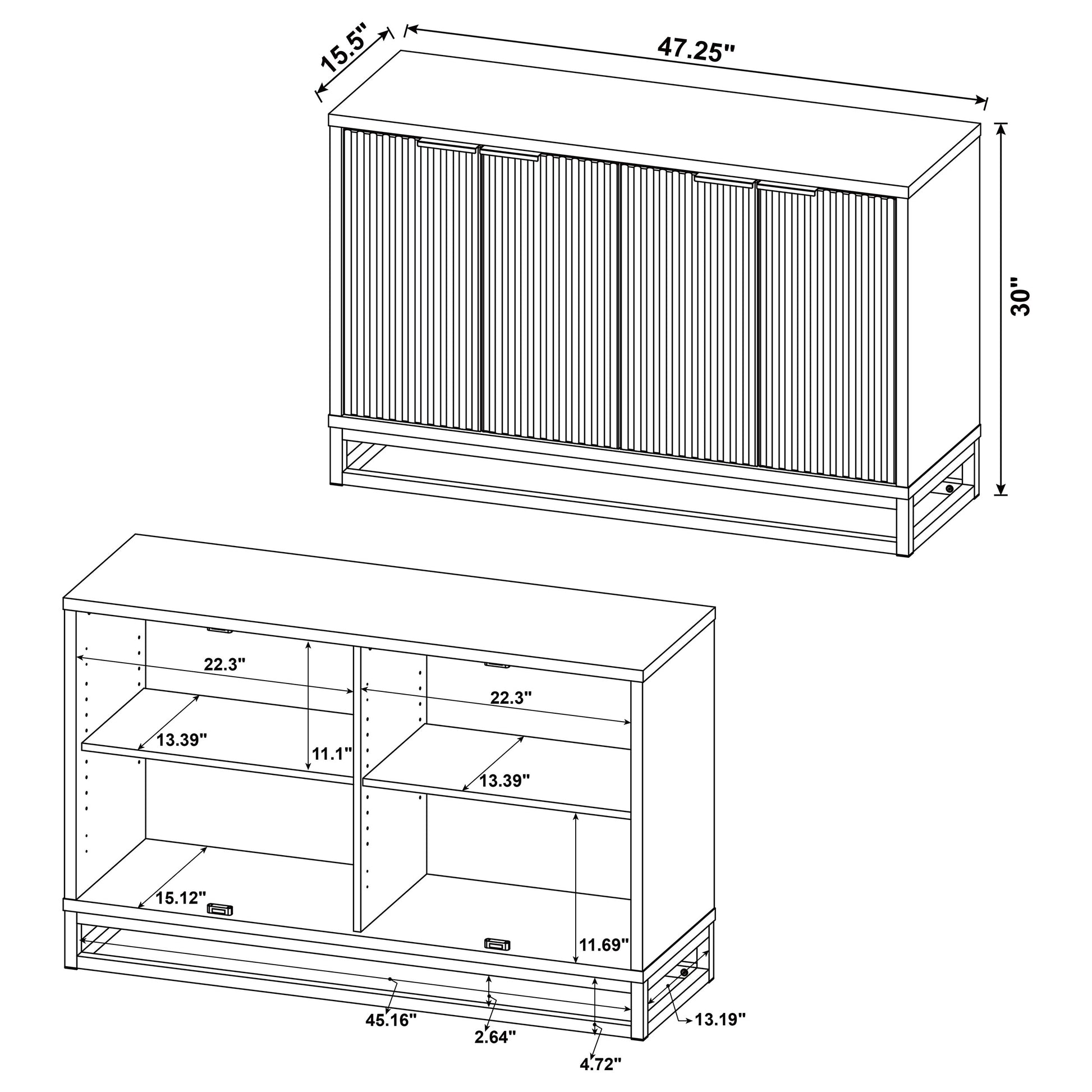 15.5"
47.25"
30"
22.3"
22.3"
13.39"
11.1"
13.39"
15.12"
11.69"
45.16"
2.64"
4.72"
13.19"